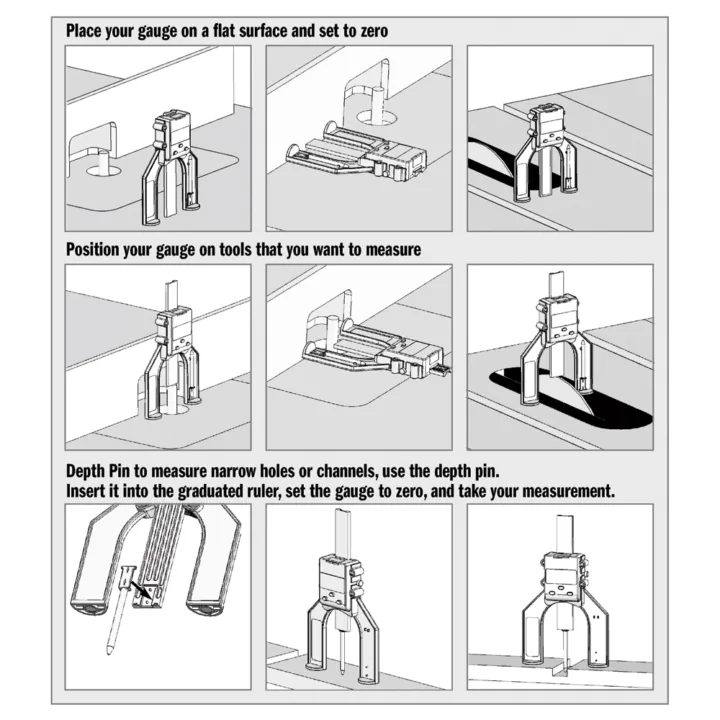 Place your gauge on a flat surface and set to zero

Position your gauge on tools that you want to measure

Depth Pin to measure narrow holes or channels, use the depth pin.
Insert it into the graduated ruler, set the gauge to zero, and take your measurement.