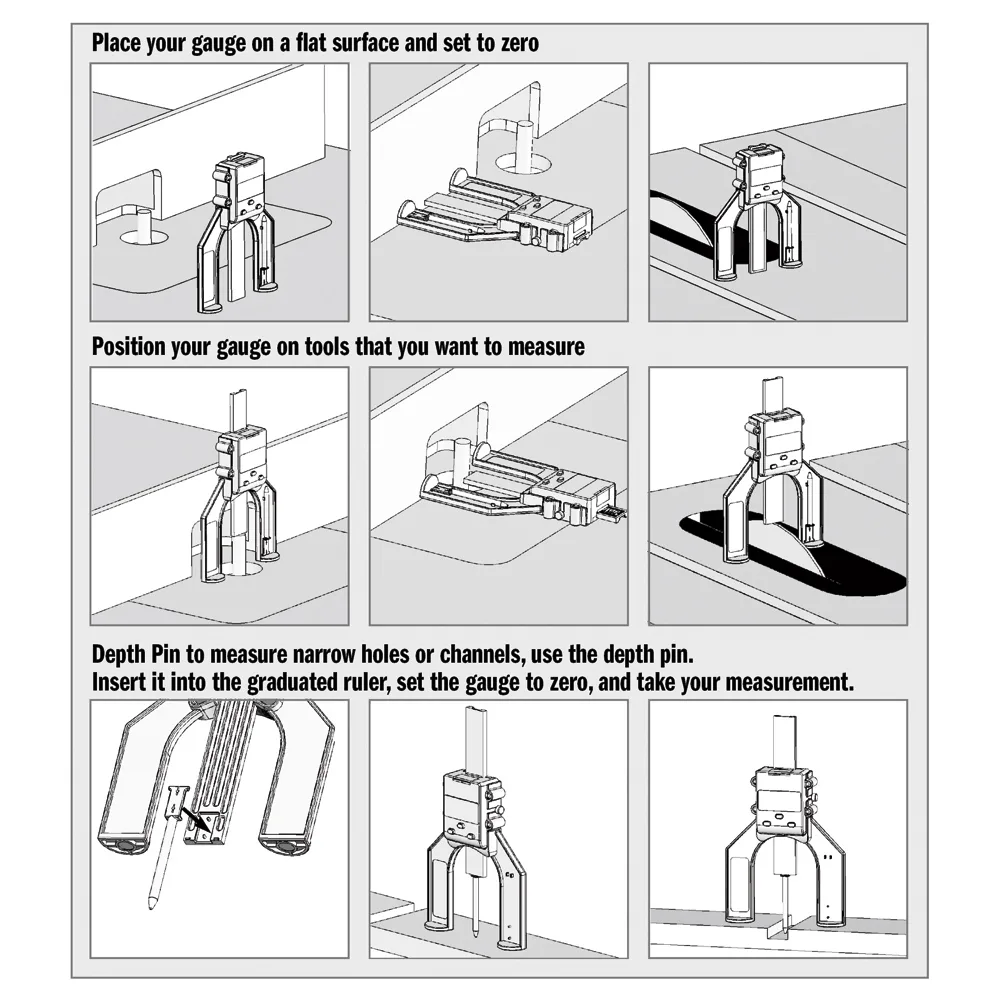 Place your gauge on a flat surface and set to zero

Position your gauge on tools that you want to measure

Depth Pin to measure narrow holes or channels, use the depth pin.
Insert it into the graduated ruler, set the gauge to zero, and take your measurement.